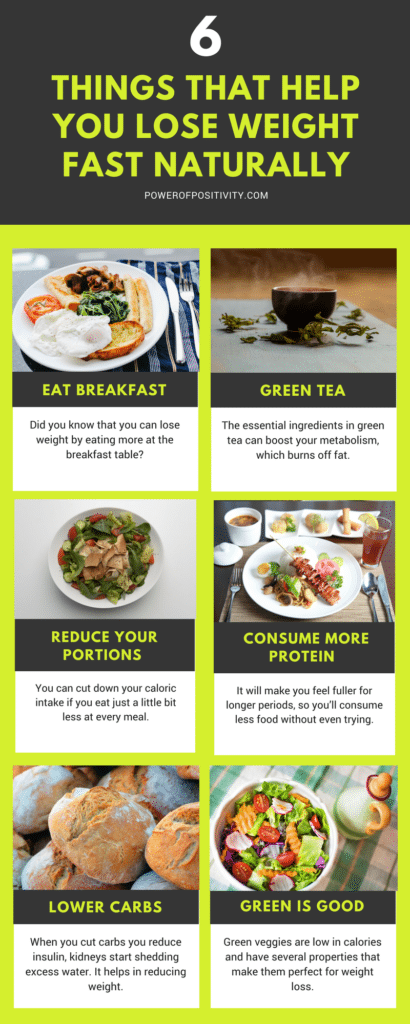 6

THINGS THAT HELP YOU LOSE WEIGHT FAST NATURALLY

POWEROFPOSITIVITY.COM

EAT BREAKFAST

Did you know that you can lose weight by eating more at the breakfast table?

GREEN TEA

The essential ingredients in green tea can boost your metabolism, which burns off fat.

REDUCE YOUR PORTIONS

You can cut down your caloric intake if you eat just a little bit less at every meal.

CONSUME MORE PROTEIN

It will make you feel fuller for longer periods, so you'll consume less food without even trying.

LOWER CARBS

When you cut carbs you reduce insulin, kidneys start shedding excess water. It helps in reducing weight.

GREEN IS GOOD

Green veggies are low in calories and have several properties that make them perfect for weight loss.